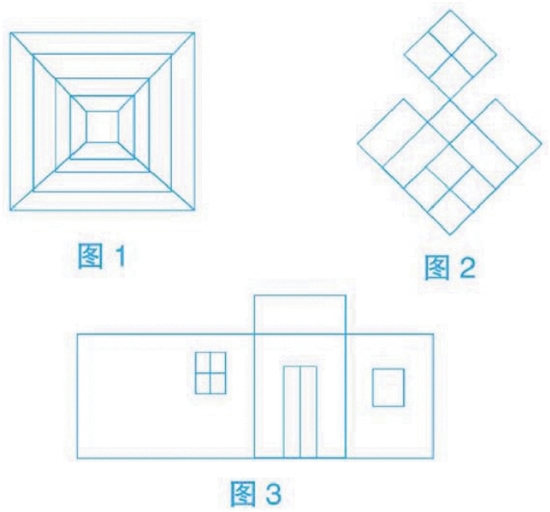 图 1

图 2

图 3